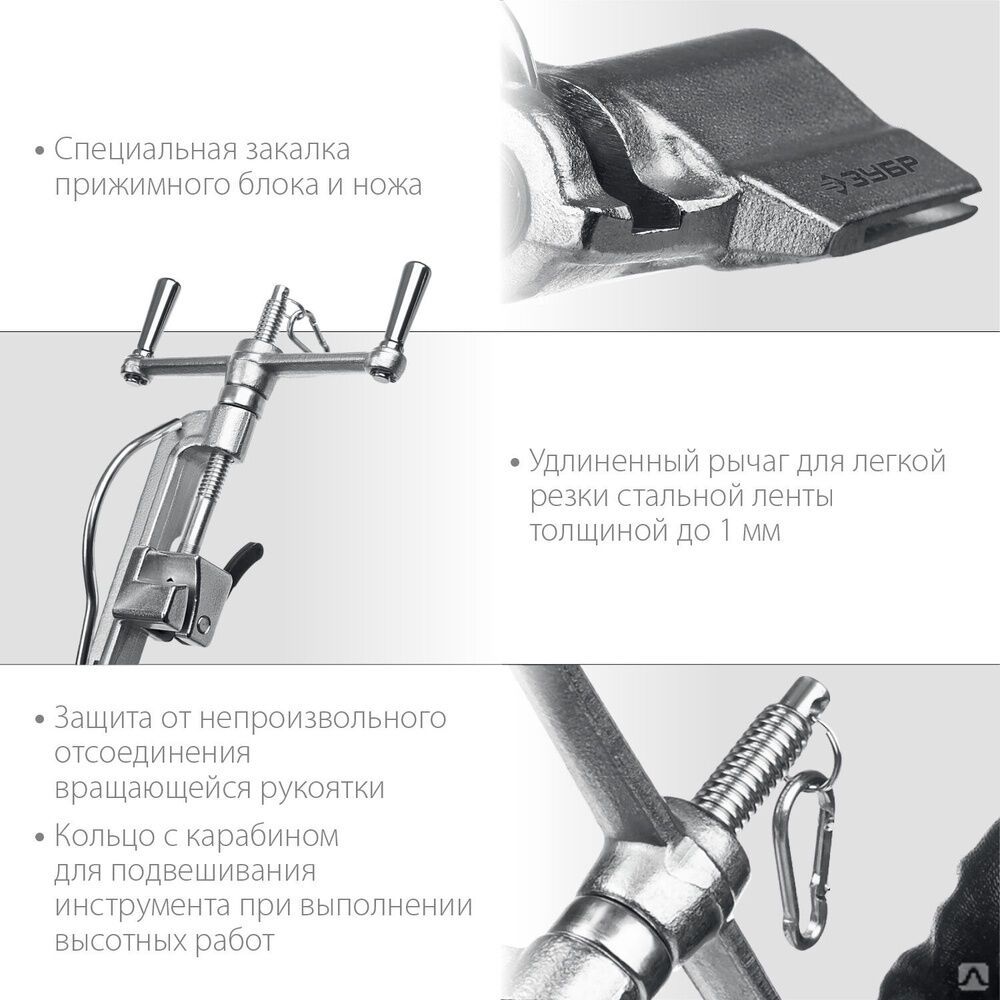 • Специальная закалка прижимного блока и ножа

ЗУБР

• Удлиненный рычаг для легкой резки стальной ленты толщиной до 1 мм

• Защита от непроизвольного отсоединения вращающейся рукоятки

• Кольцо с карабином для подвешивания инструмента при выполнении высотных работ