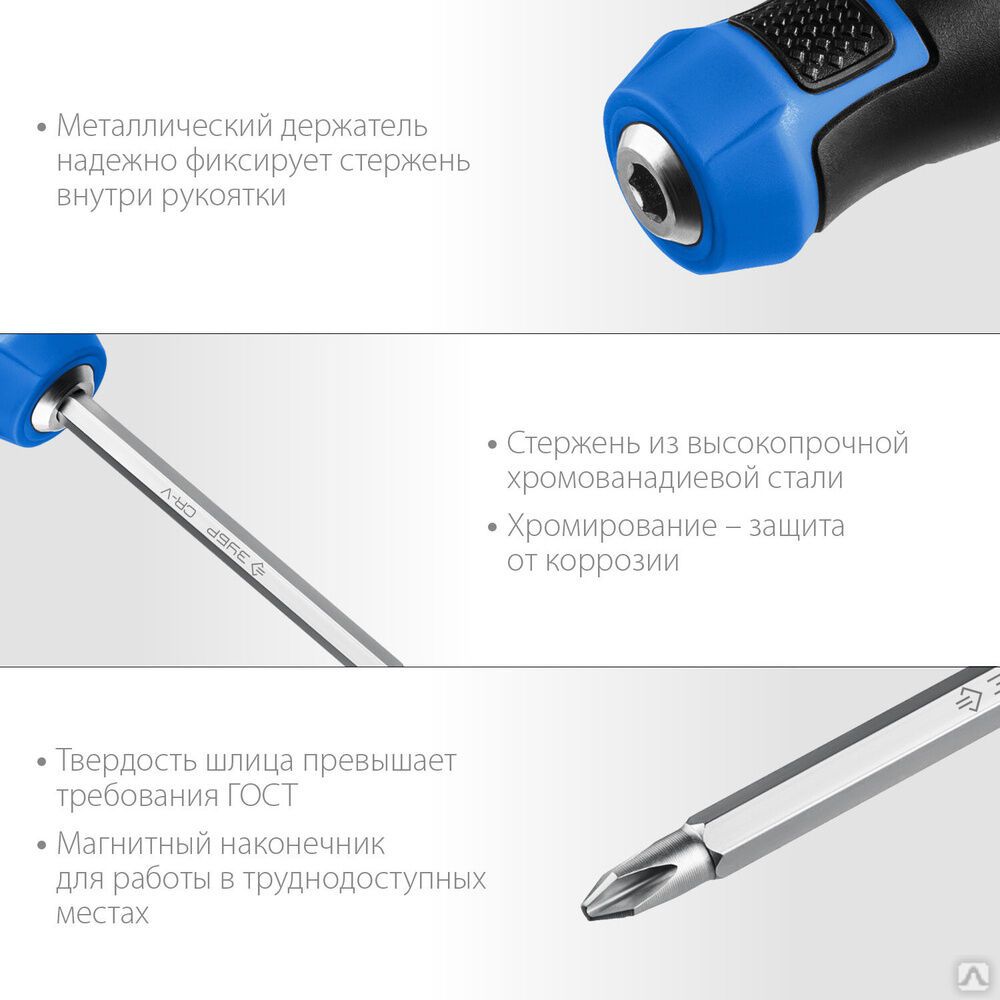 • Металлический держатель надежно фиксирует стержень внутри рукоятки

ЗУБР CR-V

• Стержень из высокопрочной хромованадиевой стали

• Хромирование – защита от коррозии

• Твердость шлица превышает требования ГОСТ

• Магнитный наконечник для работы в труднодоступных местах