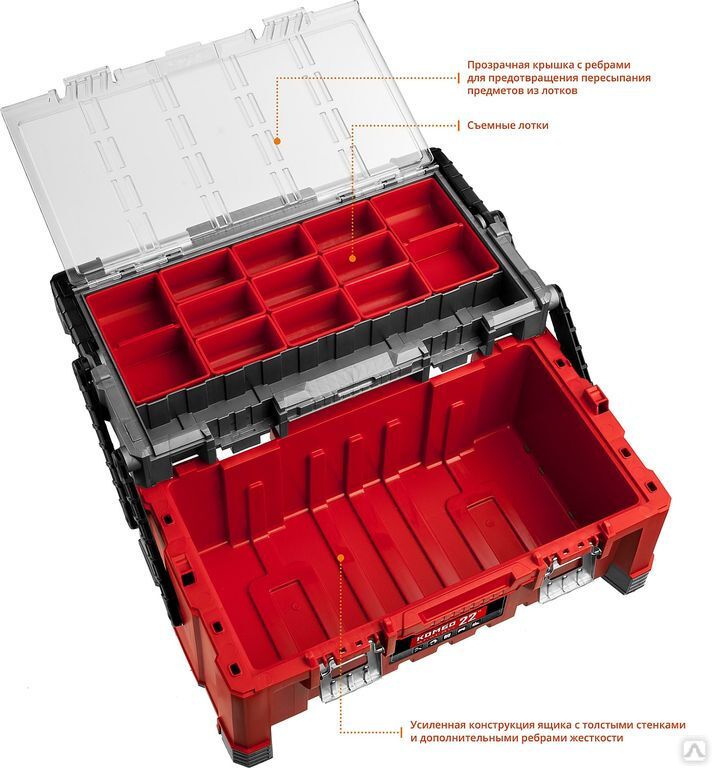 Прозрачная крышка с ребрами для предотвращения пересыпания предметов из лотков

Съемные лотки

КОМБО 22"

Усиленная конструкция ящика с толстыми стенками и дополнительными ребрами жесткости