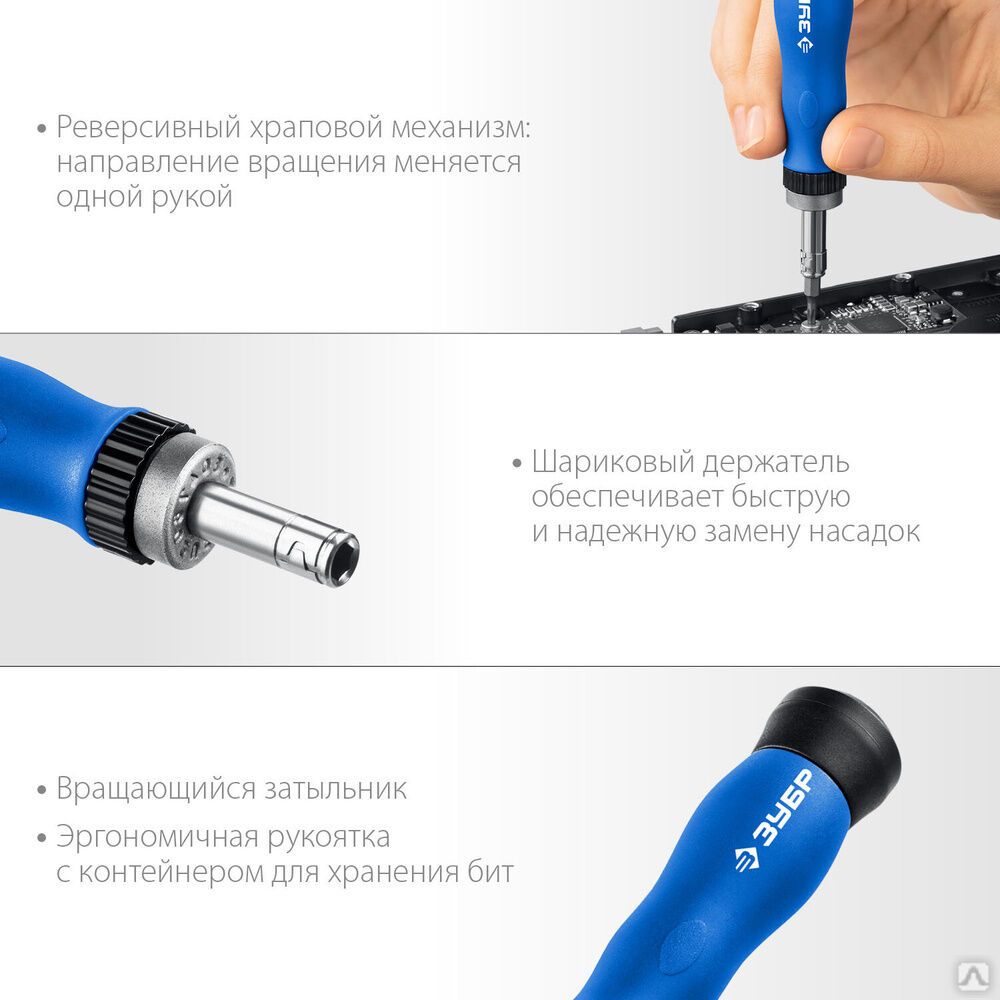 ЗУБР

• Реверсивный храповой механизм: направление вращения меняется одной рукой

• Шариковый держатель обеспечивает быструю и надежную замену насадок

• Вращающийся затыльник

• Эргономичная рукоятка с контейнером для хранения бит

ЗУБР