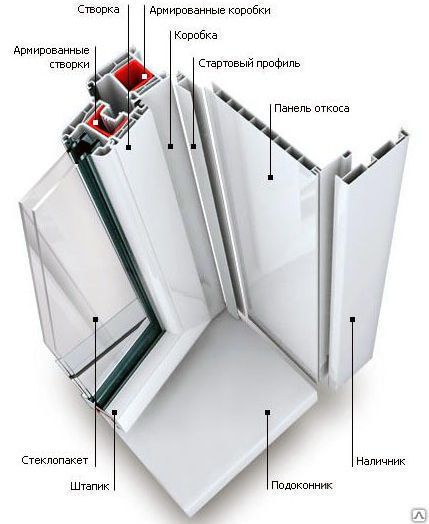 Створка
Армированные коробки
Коробка
Армированные створки
Стартовый профиль
Панель откоса
Стеклопакет
Штапик
Подоконник
Наличник